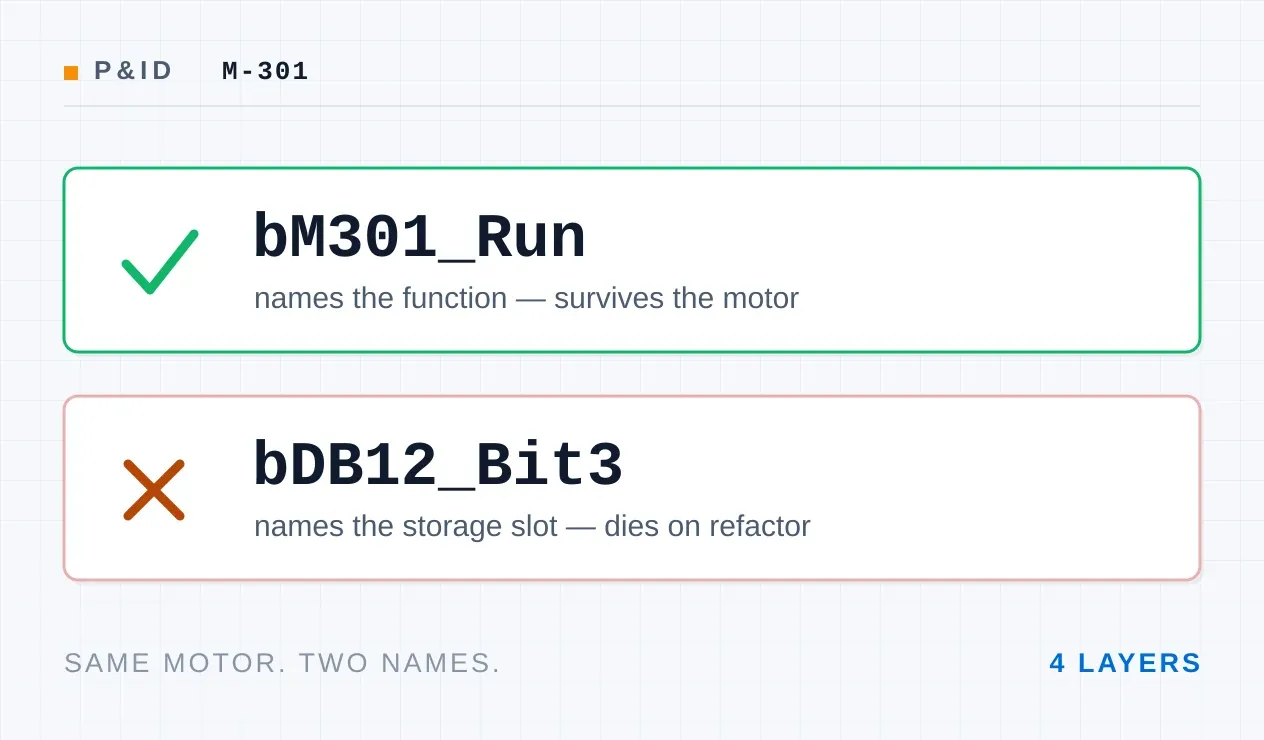 P&ID M-301

bM301_Run
names the function — survives the motor

bDB12_Bit3
names the storage slot — dies on refactor

SAME MOTOR. TWO NAMES.

4 LAYERS